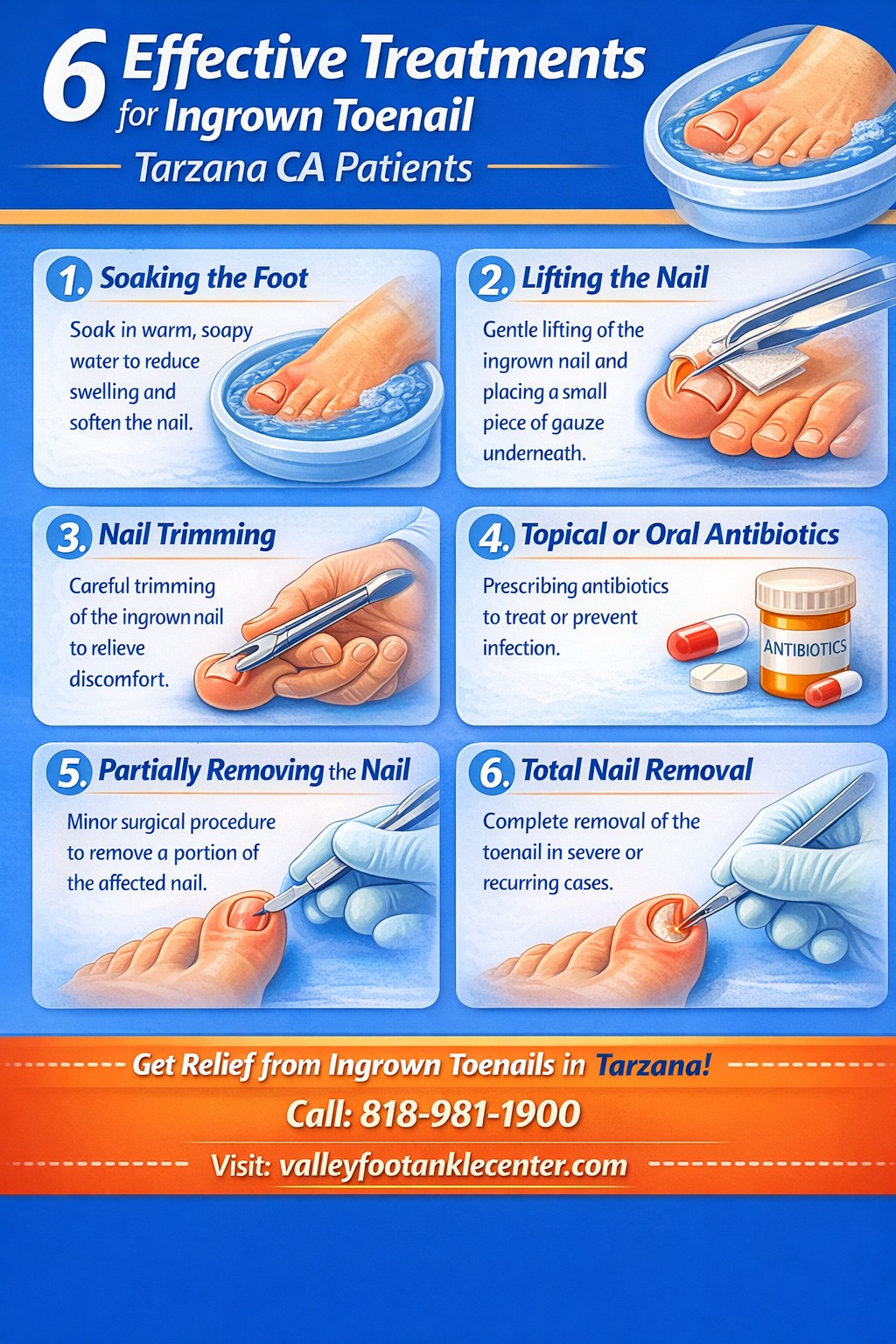 6 Effective Treatments for Ingrown Toenail

Tarzana CA Patients

1. Soaking the Foot

Soak in warm, soapy water to reduce swelling and soften the nail.

2. Lifting the Nail

Gentle lifting of the ingrown nail and placing a small piece of gauze underneath.

3. Nail Trimming

Careful trimming of the ingrown nail to relieve discomfort.

4. Topical or Oral Antibiotics

Prescribing antibiotics to treat or prevent infection.

ANTIBIOTICS

5. Partially Removing the Nail

Minor surgical procedure to remove a portion of the affected nail.

6. Total Nail Removal

Complete removal of the toenail in severe or recurring cases.

Get Relief from Ingrown Toenails in Tarzana!

Call: 818-981-1900

Visit: valleyfootanklecenter.com