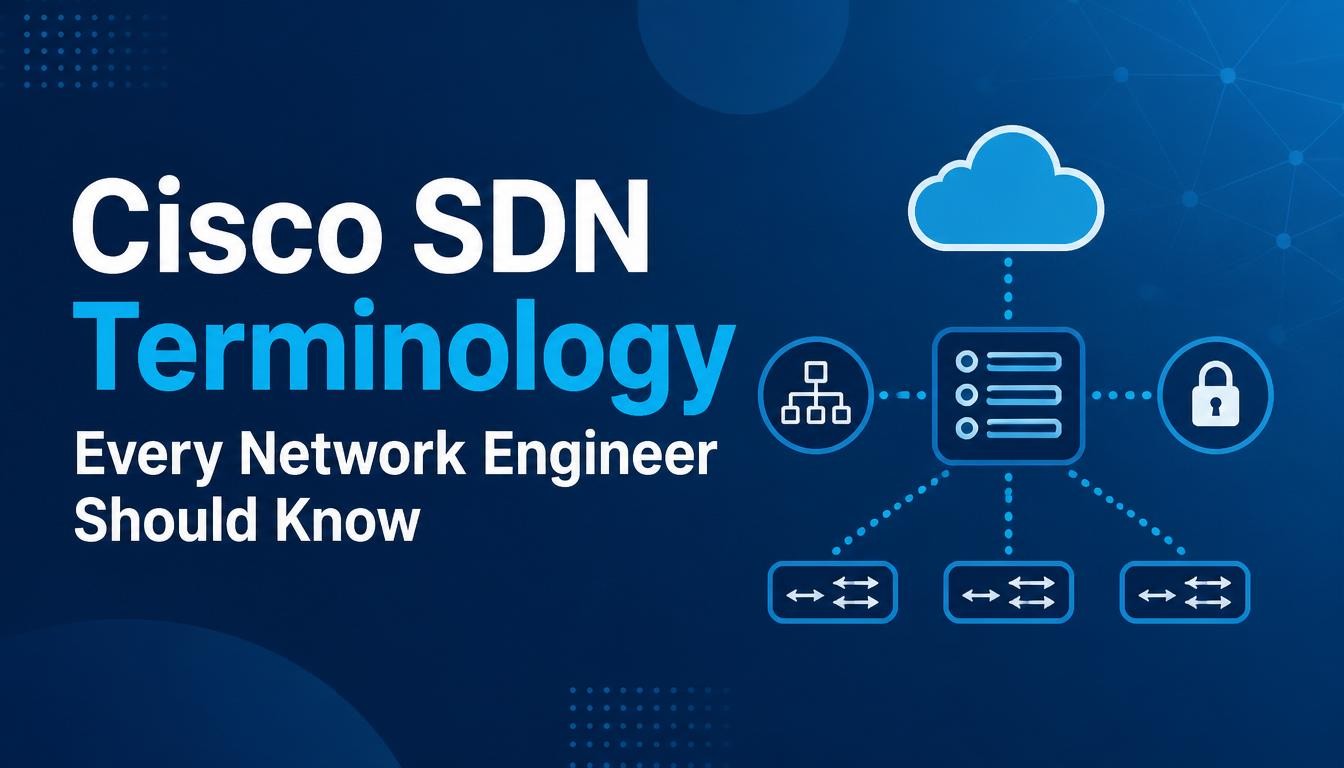 Cisco SDN
Terminology
Every Network Engineer
Should Know